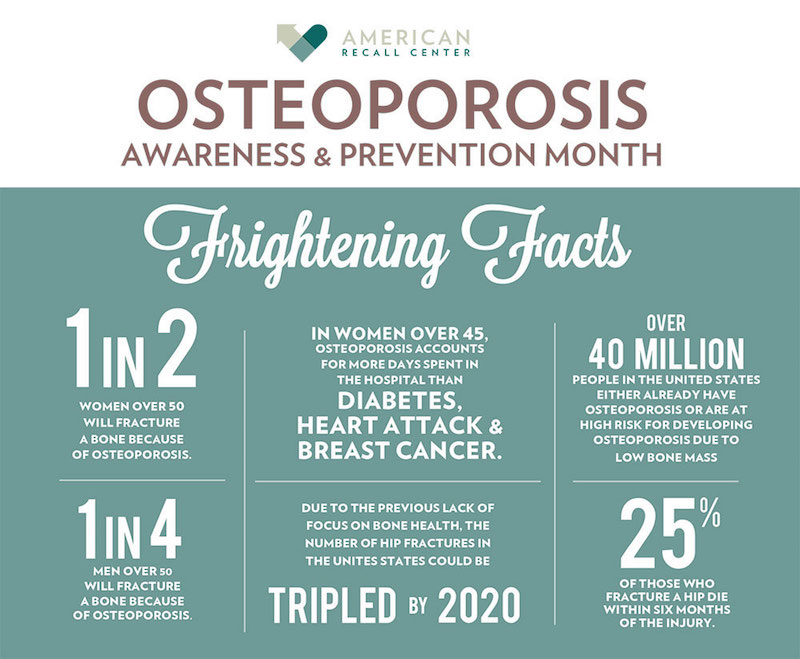 AMERICAN
RECALL CENTER

OSTEOPOROSIS
AWARENESS & PREVENTION MONTH

Frightening Facts

1 IN 2
WOMEN OVER 50 WILL FRACTURE A BONE BECAUSE OF OSTEOPOROSIS.

1 IN 4
MEN OVER 50 WILL FRACTURE A BONE BECAUSE OF OSTEOPOROSIS.

IN WOMEN OVER 45, OSTEOPOROSIS ACCOUNTS FOR MORE DAYS SPENT IN THE HOSPITAL THAN
DIABETES, HEART ATTACK & BREAST CANCER.

DUE TO THE PREVIOUS LACK OF FOCUS ON BONE HEALTH, THE NUMBER OF HIP FRACTURES IN THE UNITES STATES COULD BE
TRIPLED BY 2020

OVER
40 MILLION
PEOPLE IN THE UNITED STATES EITHER ALREADY HAVE OSTEOPOROSIS OR ARE AT HIGH RISK FOR DEVELOPING OSTEOPOROSIS DUE TO LOW BONE MASS

25%
OF THOSE WHO FRACTURE A HIP DIE WITHIN SIX MONTHS OF THE INJURY.